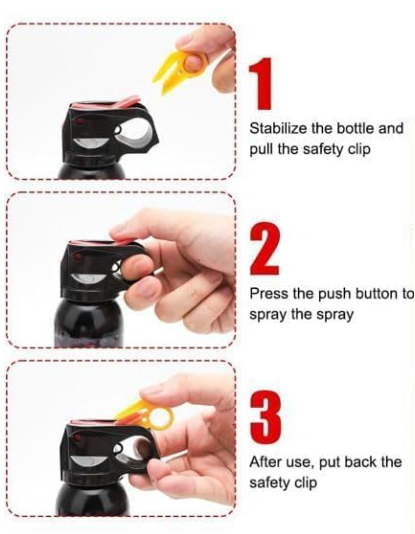 1

Stabilize the bottle and pull the safety clip

2

Press the push button to spray the spray

3

After use, put back the safety clip